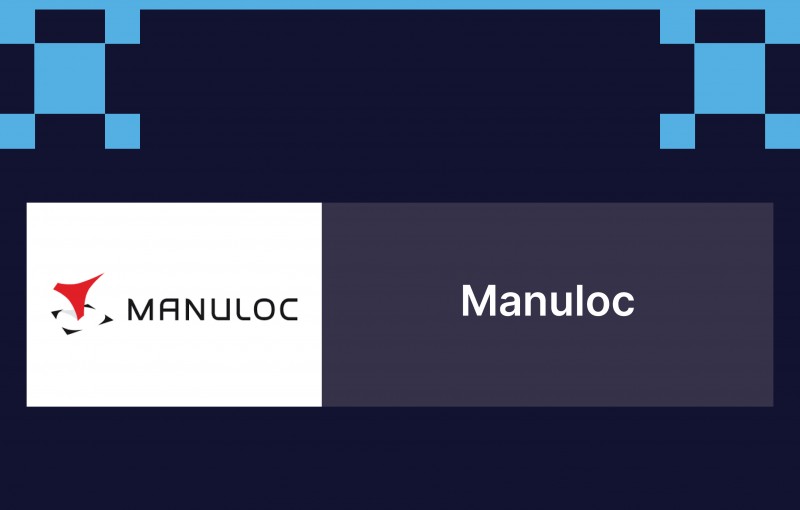 MANULOC

Manuloc